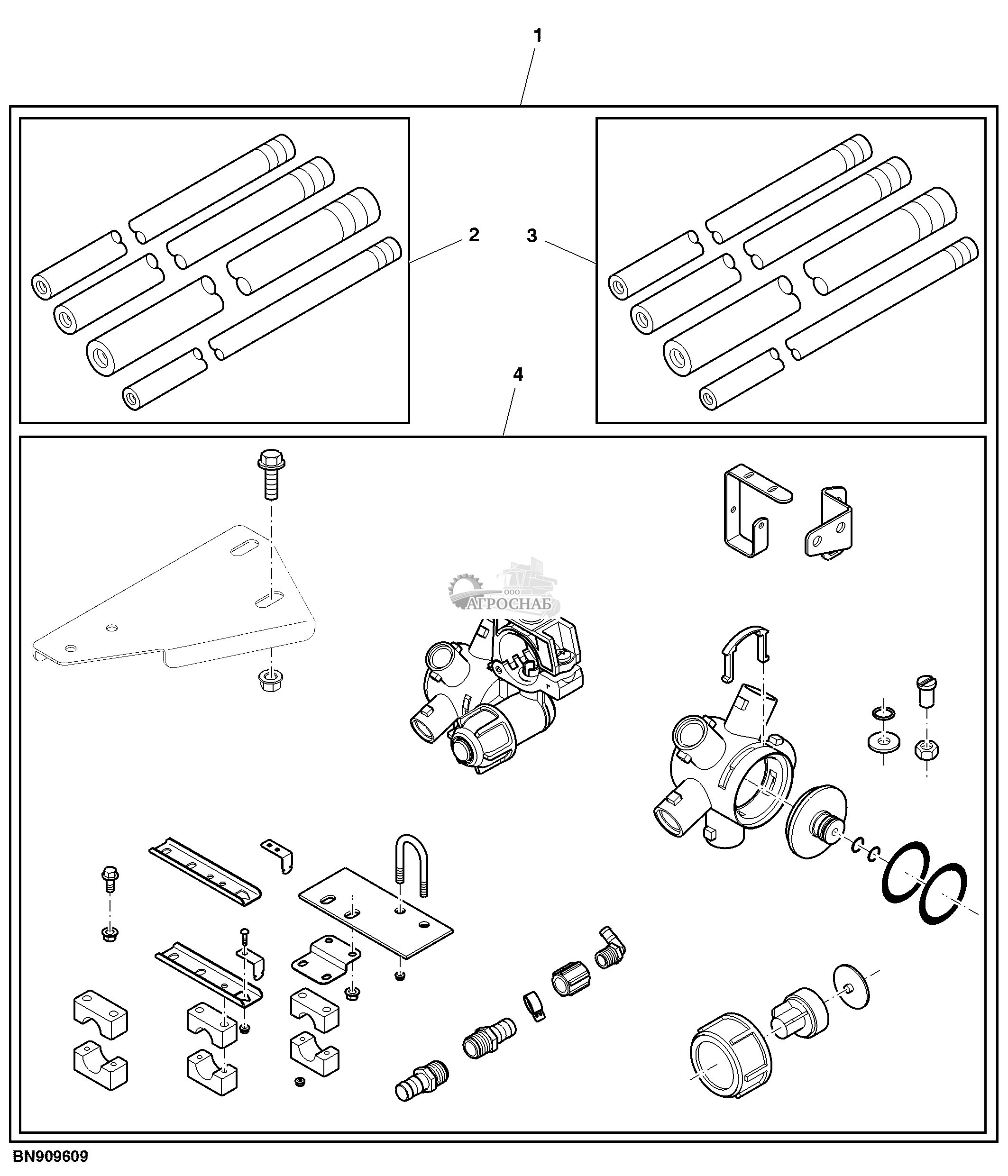 1

2

3

4

ООО АГРОСНАБ

BN909609